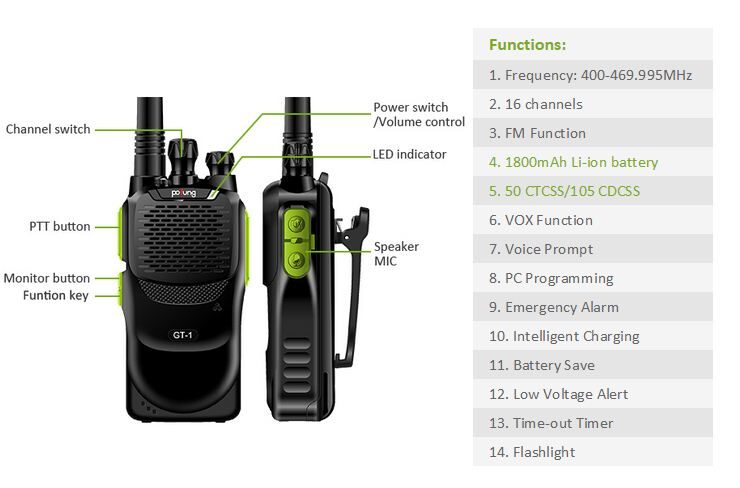 Channel switch

PTT button

Monitor button
Funtion key

pofung

GT-1

Power switch
/Volume control

LED indicator

Speaker
MIC

Functions:

1. Frequency: 400-469.995MHz

2. 16 channels

3. FM Function

4. 1800mAh Li-ion battery

5. 50 CTCSS/105 CDCSS

6. VOX Function

7. Voice Prompt

8. PC Programming

9. Emergency Alarm

10. Intelligent Charging

11. Battery Save

12. Low Voltage Alert

13. Time-out Timer

14. Flashlight