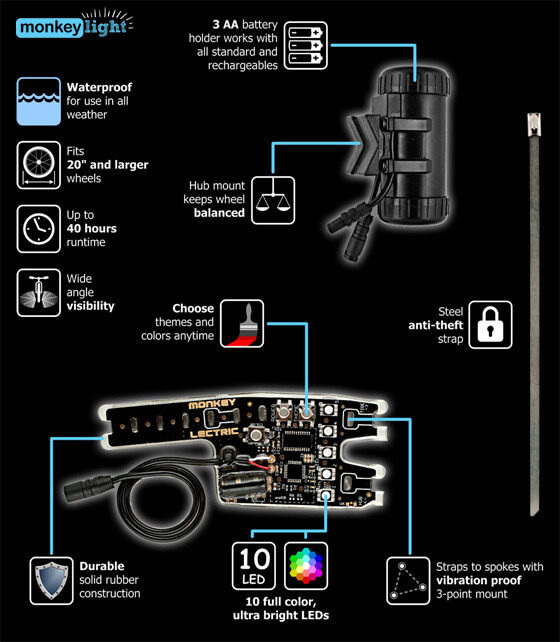 monkeylight

3 AA battery holder works with all standard and rechargeables

Waterproof for use in all weather

Fits 20" and larger wheels

Up to 40 hours runtime

Wide angle visibility

Hub mount keeps wheel balanced

Choose themes and colors anytime

Steel anti-theft strap

MONKEY LECTRIC

Durable solid rubber construction

10 LED

10 full color, ultra bright LEDs

Straps to spokes with vibration proof 3-point mount